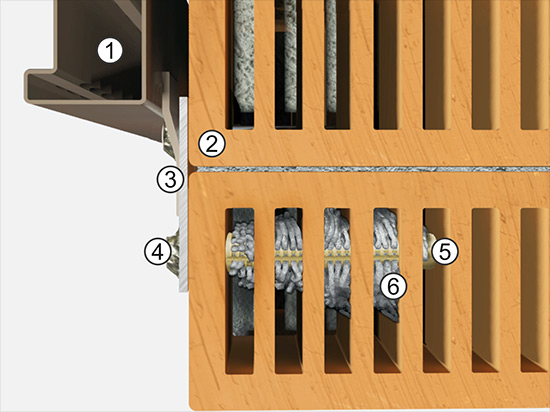 1
2
3
4
5
6