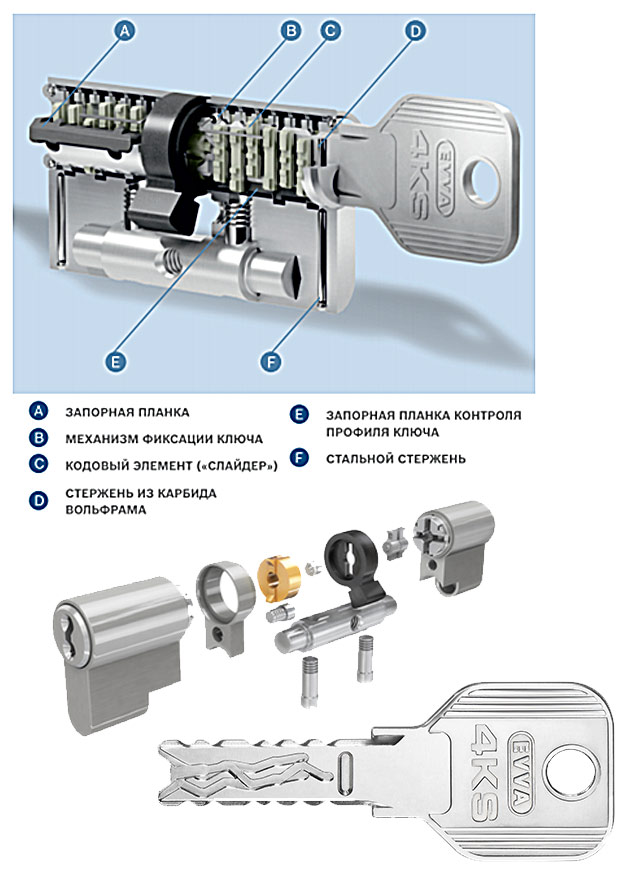 A
B
C
D
EVVA
4KS
E
F

A ЗАПОРНАЯ ПЛАНКА

B МЕХАНИЗМ ФИКСАЦИИ КЛЮЧА

C КОДОВЫЙ ЭЛЕМЕНТ («СЛАЙДЕР»)

D СТЕРЖЕНЬ ИЗ КАРБИДА ВОЛЬФРАМА

E ЗАПОРНАЯ ПЛАНКА КОНТРОЛЯ ПРОФИЛЯ КЛЮЧА

F СТАЛЬНОЙ СТЕРЖЕНЬ

EVVA
4KS